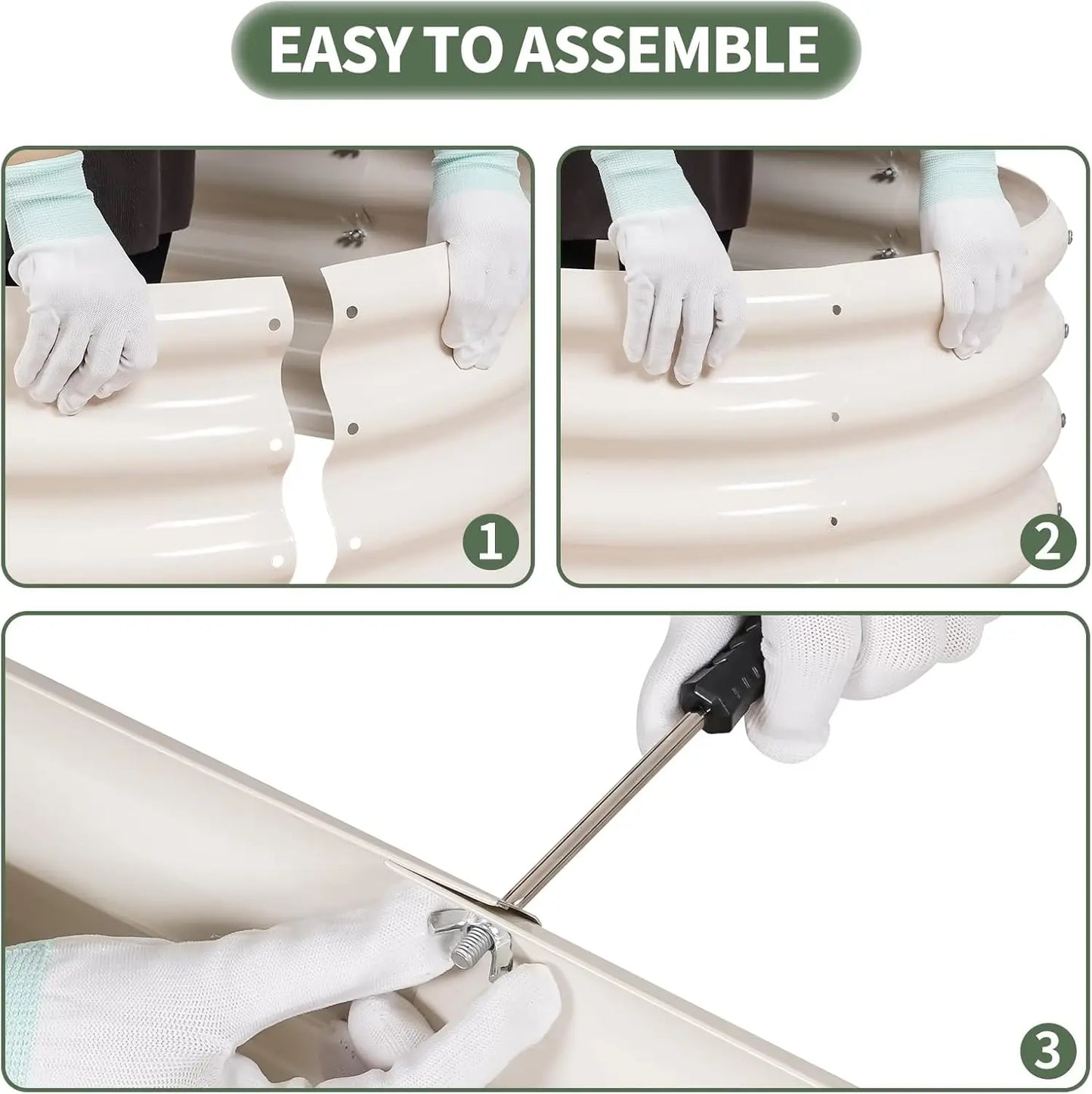 EASY TO ASSEMBLE

1

2

3